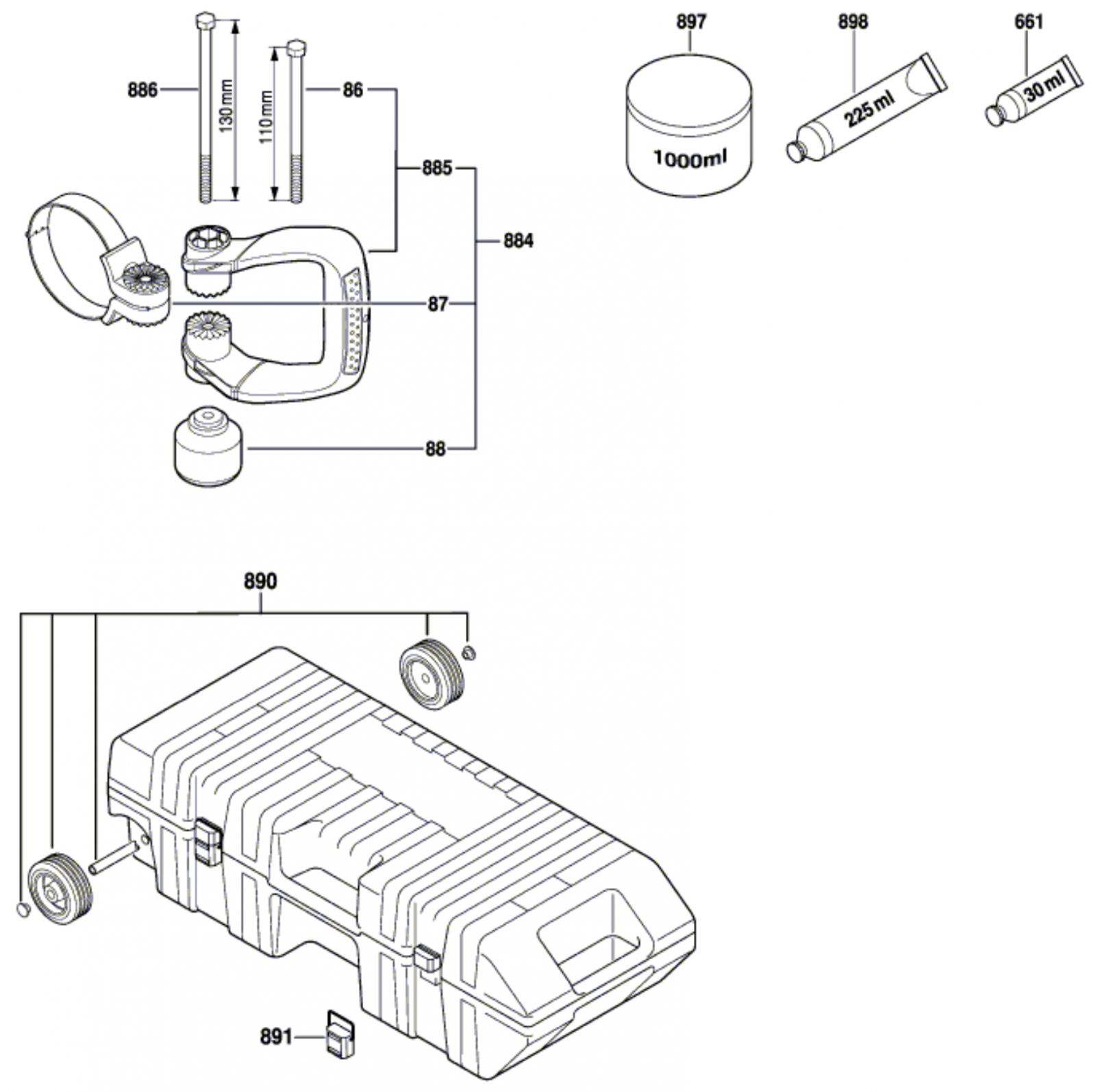 886
130 mm
110 mm
86
885
884
87
88
897
1000ml
898
225 ml
661
30 ml
890
891